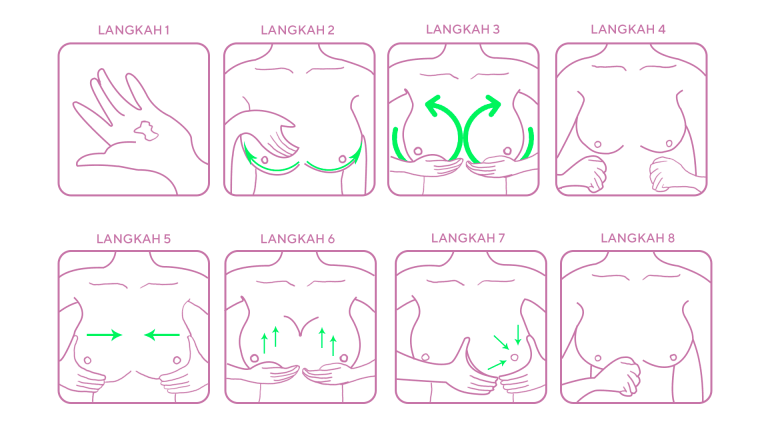 LANGKAH 1

LANGKAH 2

LANGKAH 3

LANGKAH 4

LANGKAH 5

LANGKAH 6

LANGKAH 7

LANGKAH 8